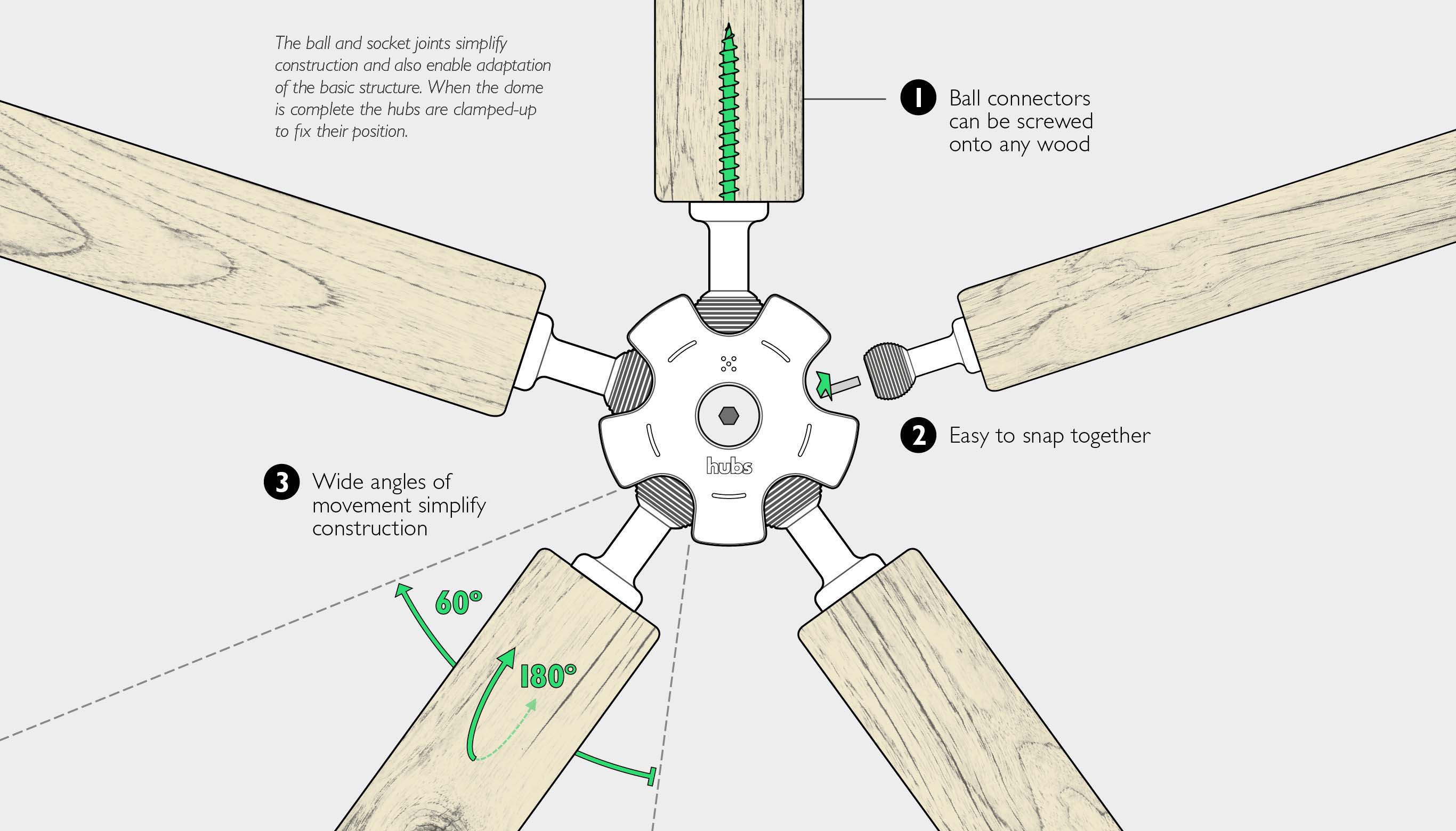 The ball and socket joints simplify construction and also enable adaptation of the basic structure. When the dome is complete the hubs are clamped-up to fix their position.

1 Ball connectors can be screwed onto any wood

2 Easy to snap together

hubs

3 Wide angles of movement simplify construction

60°

180°